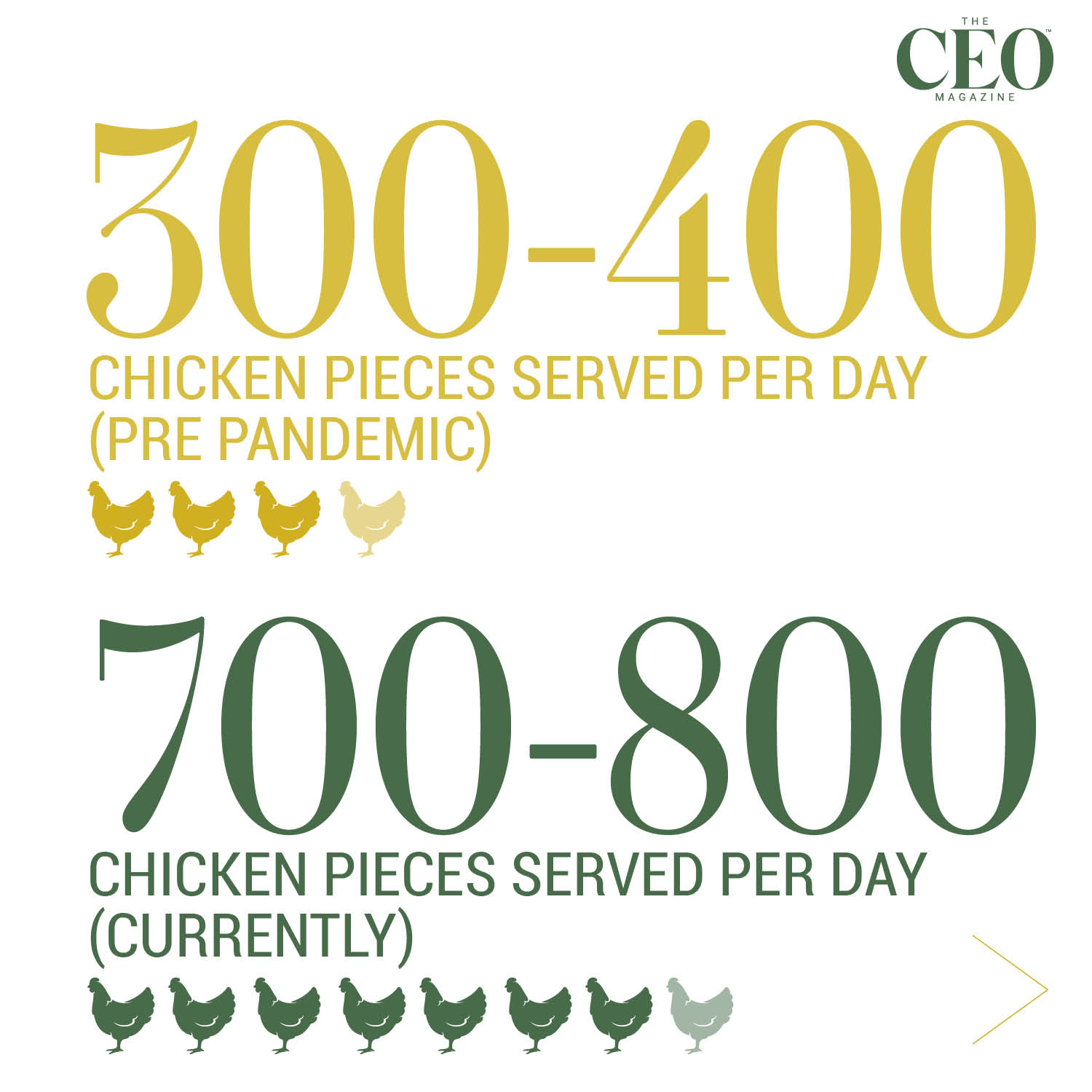 THE CEO™ MAGAZINE

300-400
CHICKEN PIECES SERVED PER DAY (PRE PANDEMIC)

700-800
CHICKEN PIECES SERVED PER DAY (CURRENTLY)