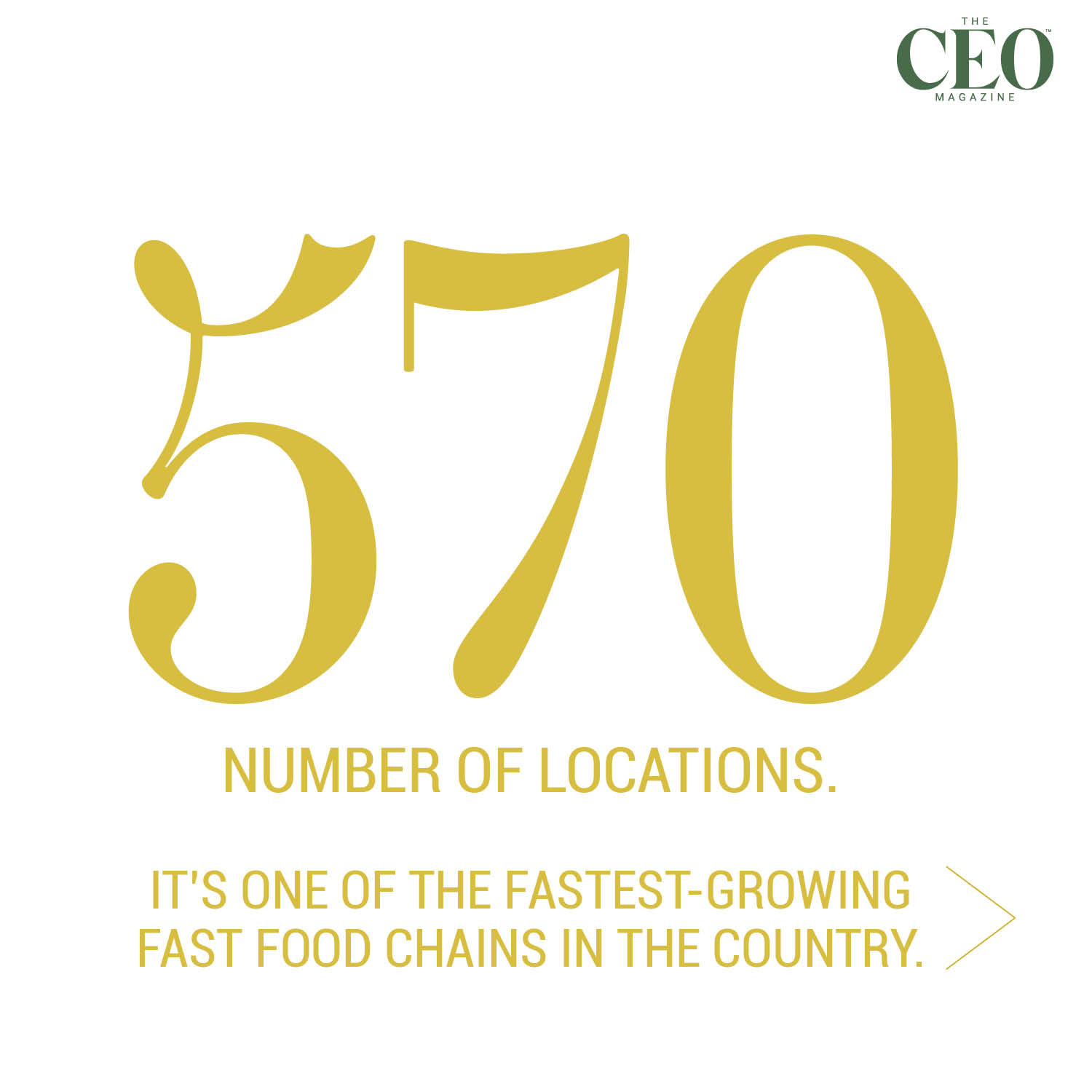 THE CEO™ MAGAZINE

570

NUMBER OF LOCATIONS.

IT'S ONE OF THE FASTEST-GROWING FAST FOOD CHAINS IN THE COUNTRY.